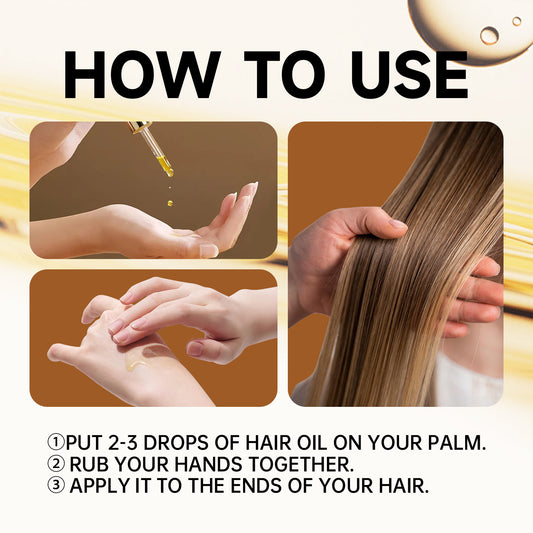 HOW TO USE

①PUT 2-3 DROPS OF HAIR OIL ON YOUR PALM.
② RUB YOUR HANDS TOGETHER.
③ APPLY IT TO THE ENDS OF YOUR HAIR.