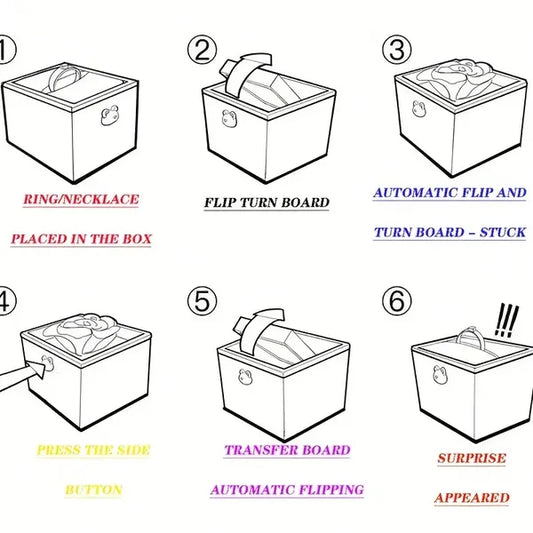 ①
RING/NECKLACE
PLACED IN THE BOX

②
FLIP TURN BOARD

③
AUTOMATIC FLIP AND
TURN BOARD – STUCK

④
PRESS THE SIDE
BUTTON

⑤
TRANSFER BOARD
AUTOMATIC FLIPPING

⑥
!!!
SURPRISE
APPEARED